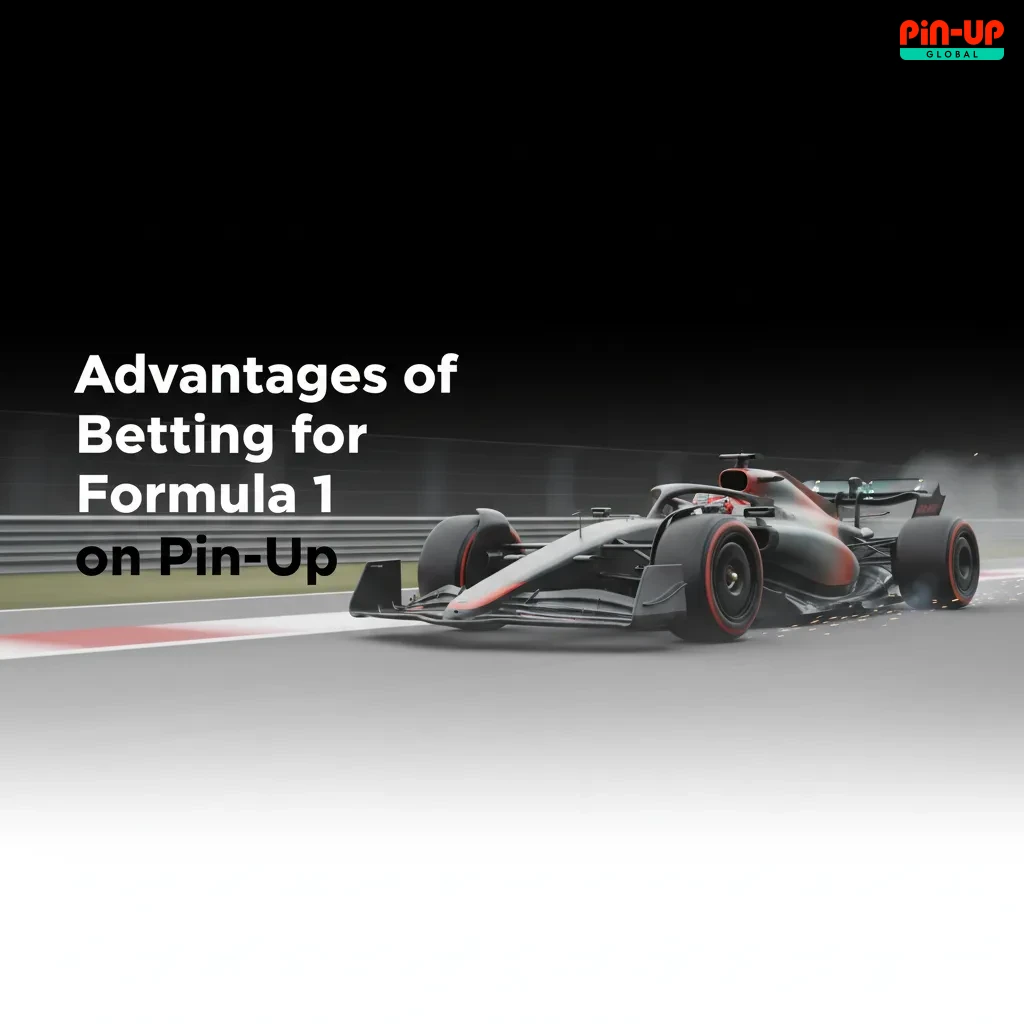 PiN-UP
GLOBAL

Advantages of Betting for Formula 1 on Pin-Up